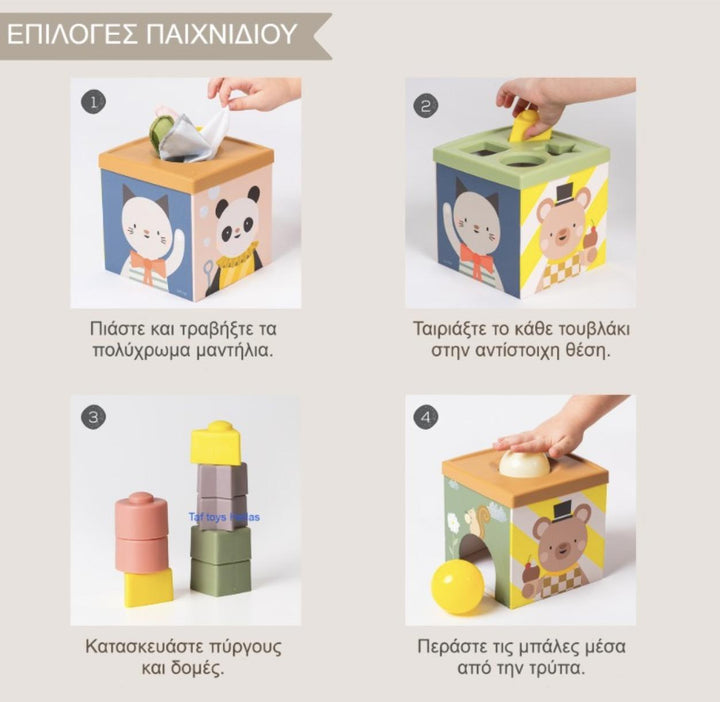 ΕΠΙΛΟΓΕΣ ΠΑΙΧΝΙΔΙΟΥ

1

Πιάστε και τραβήξτε τα πολύχρωμα μαντήλια.

2

Ταιριάξτε το κάθε τουβλάκι στην αντίστοιχη θέση.

3

Taf toys Hellas

Κατασκευάστε πύργους και δομές.

4

Περάστε τις μπάλες μέσα από την τρύπα.