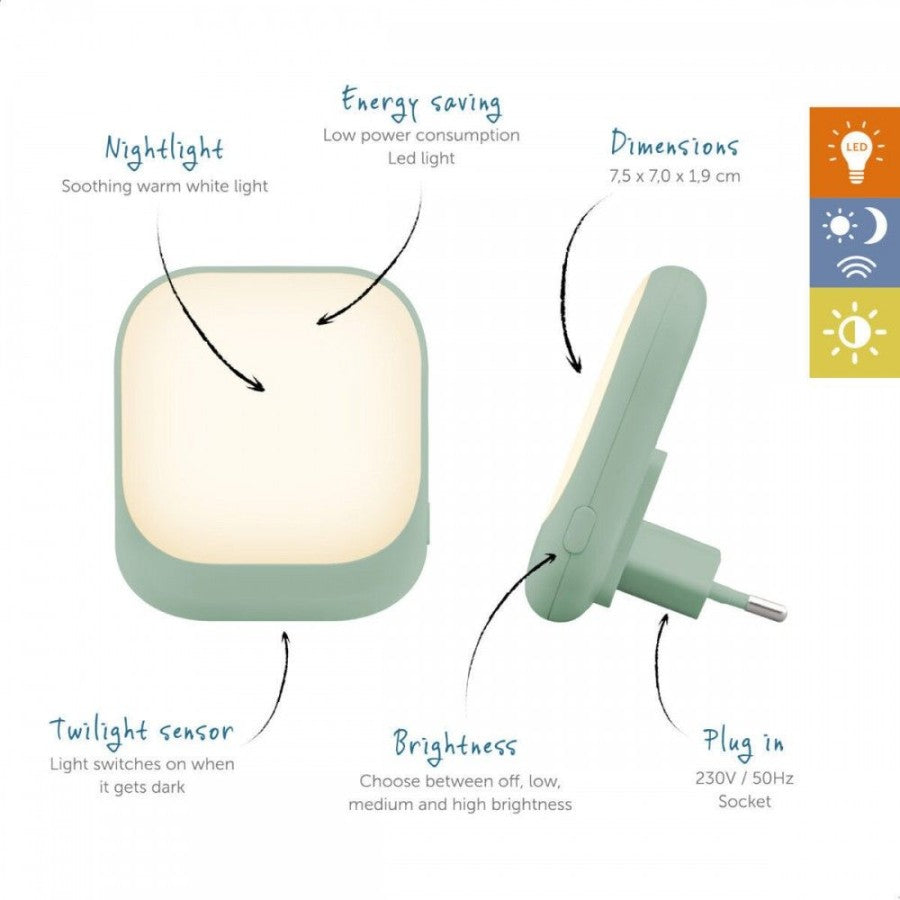 Energy saving
Low power consumption
Led light

Nightlight
Soothing warm white light

Dimensions
7,5 x 7,0 x 1,9 cm

LED

Twilight sensor
Light switches on when it gets dark

Brightness
Choose between off, low, medium and high brightness

Plug in
230V / 50Hz
Socket